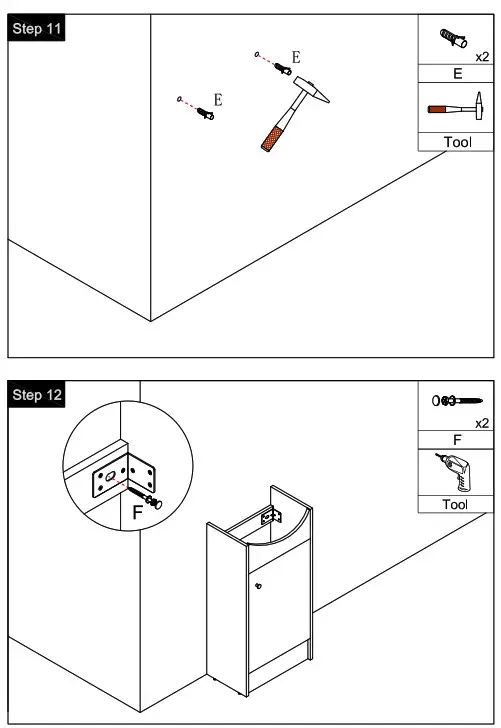 Step 11

E

E

x2

E

Tool

Step 12

F

x2

F

Tool