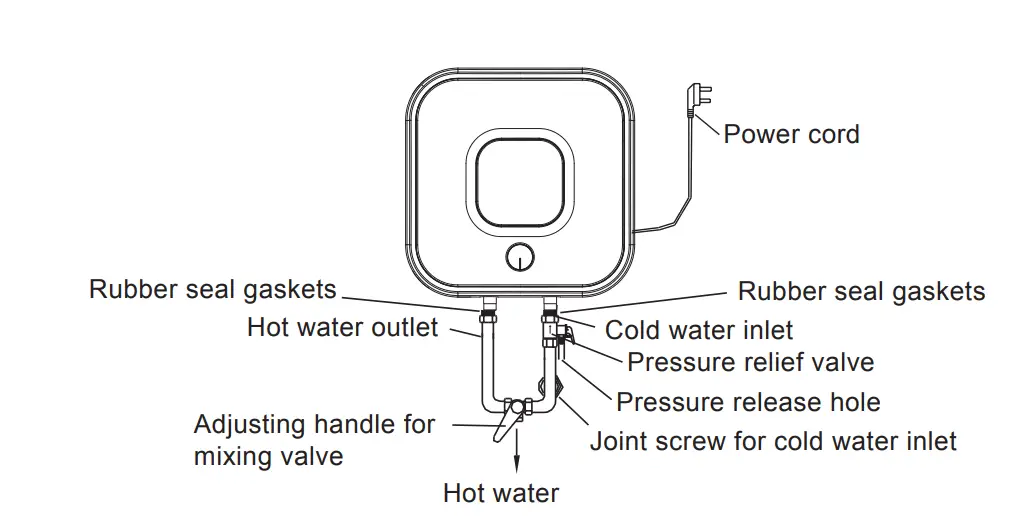 Power cord

Rubber seal gaskets

Rubber seal gaskets

Hot water outlet

Cold water inlet

Pressure relief valve

Pressure release hole

Adjusting handle for mixing valve

Joint screw for cold water inlet

Hot water