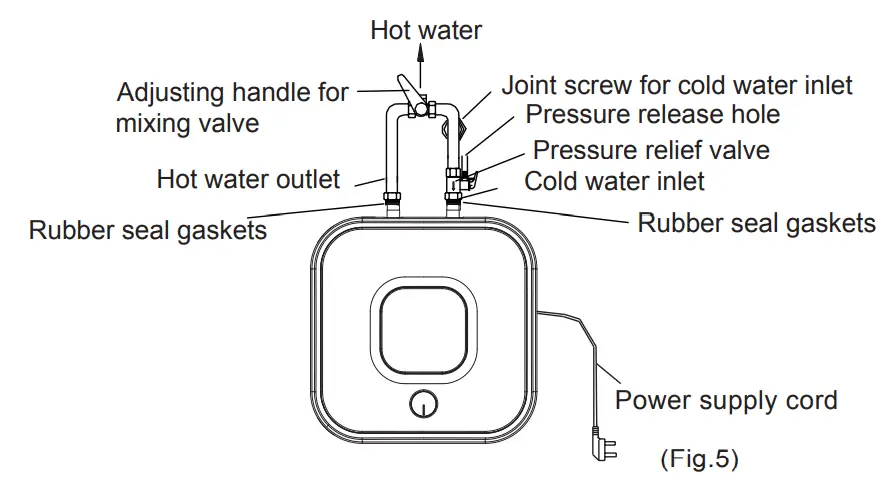 Hot water

Adjusting handle for mixing valve

Joint screw for cold water inlet

Pressure release hole

Pressure relief valve

Hot water outlet

Cold water inlet

Rubber seal gaskets

Rubber seal gaskets

Power supply cord

(Fig.5)