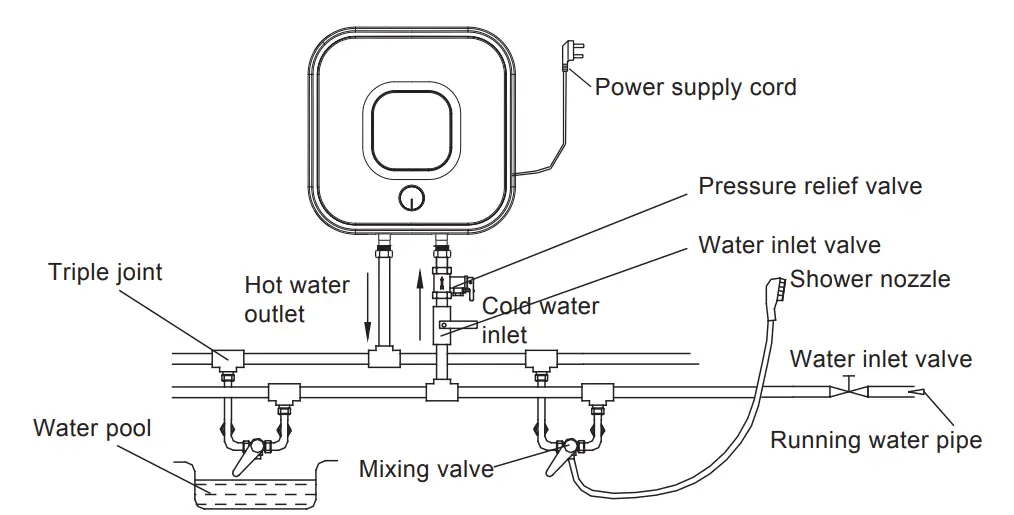 Power supply cord

Pressure relief valve

Water inlet valve

Triple joint

Hot water outlet

Cold water inlet

Shower nozzle

Water inlet valve

Water pool

Mixing valve

Running water pipe