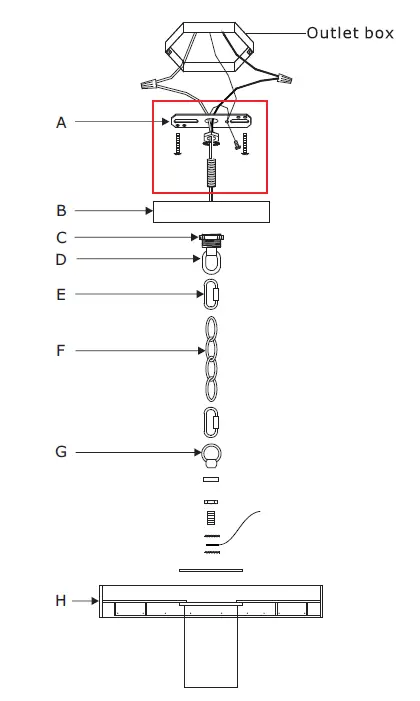 Outlet box

A

B

C

D

E

F

G

H