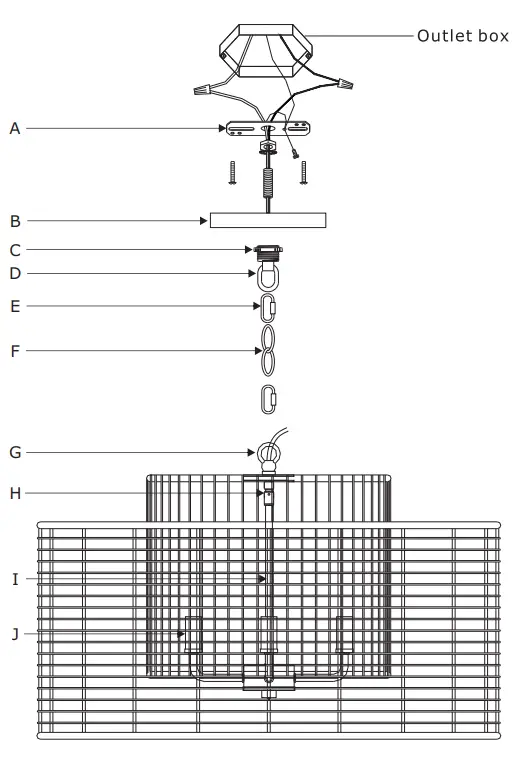 Outlet box
A
B
C
D
E
F
G
H
I
J