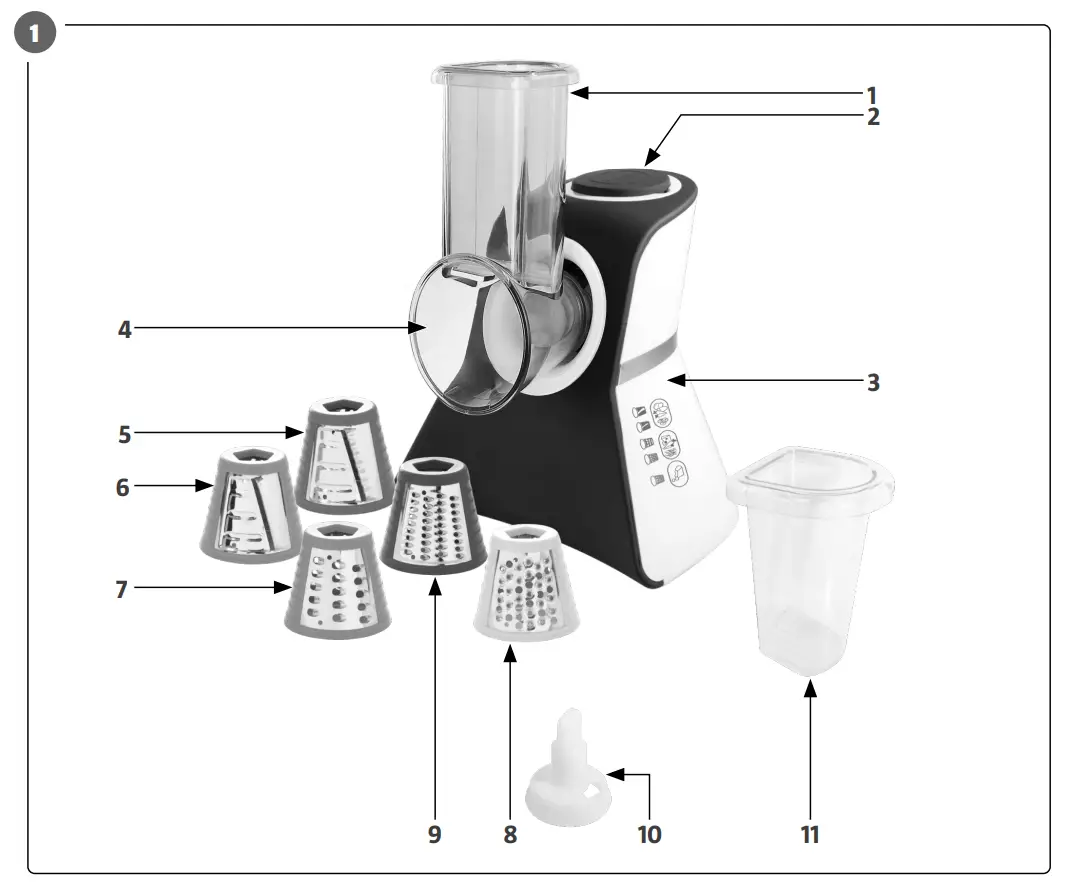 1

1
2
4
3
5
6
7
9
8
10
11