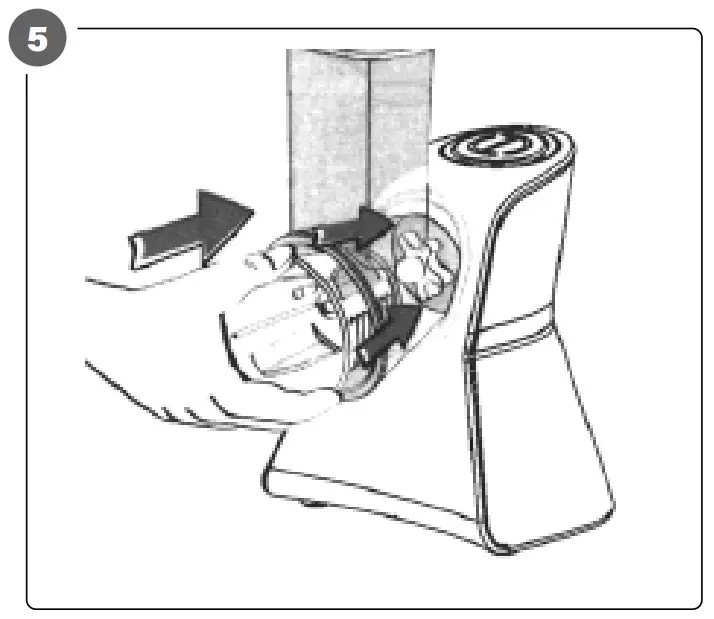 5