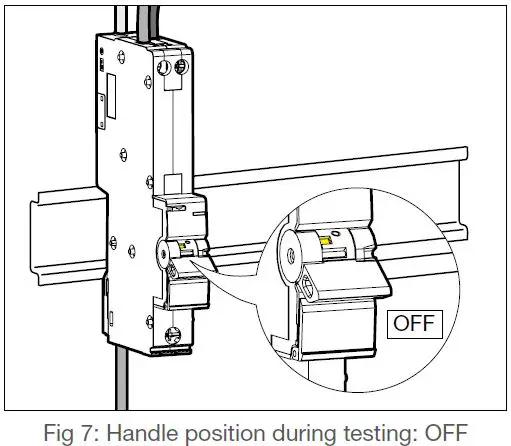 OFF

Fig 7: Handle position during testing: OFF