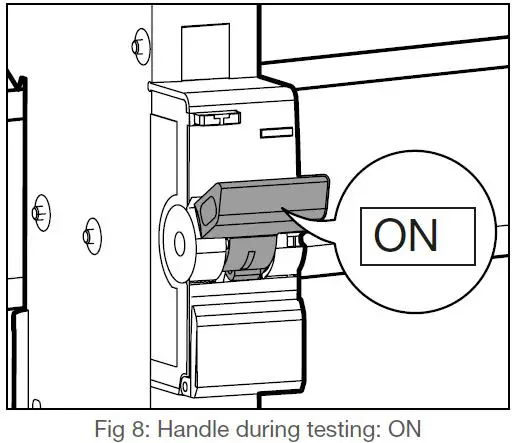 ON

Fig 8: Handle during testing: ON