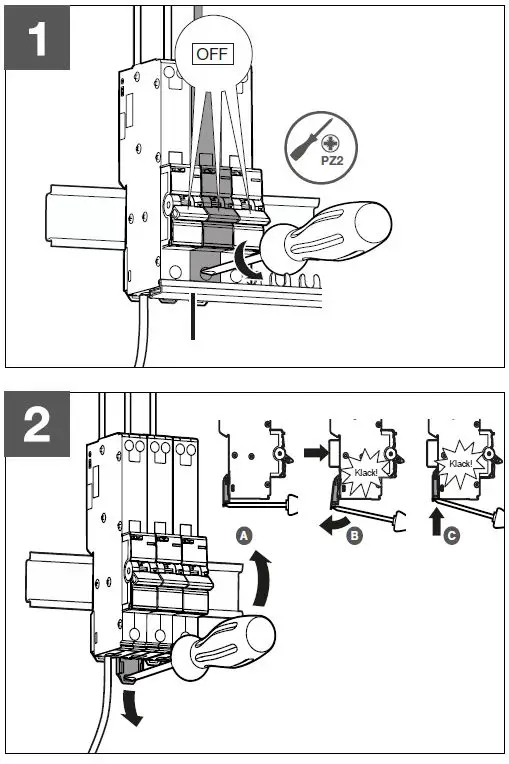 1

OFF

PZ2

2

Klack!

Klack!

A

B

C