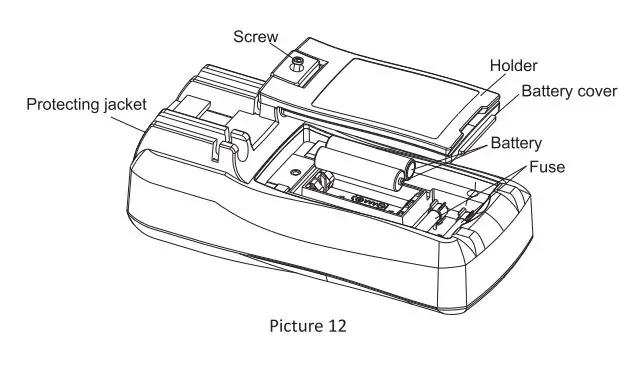 Screw
Holder
Battery cover
Protecting jacket
Battery
Fuse

Picture 12