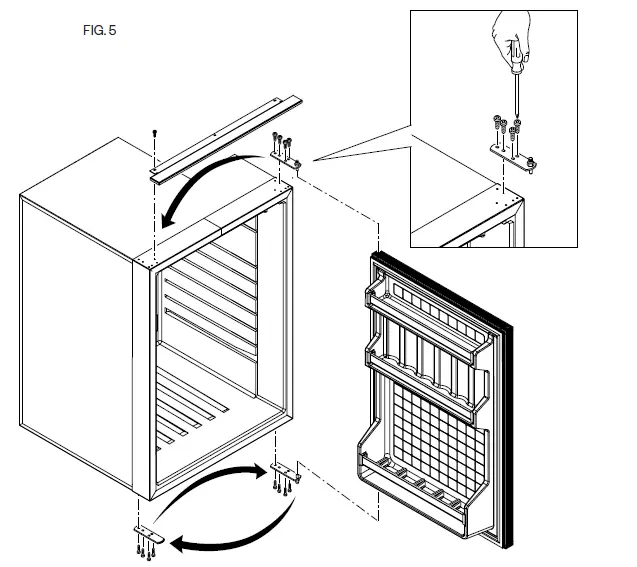 FIG. 5