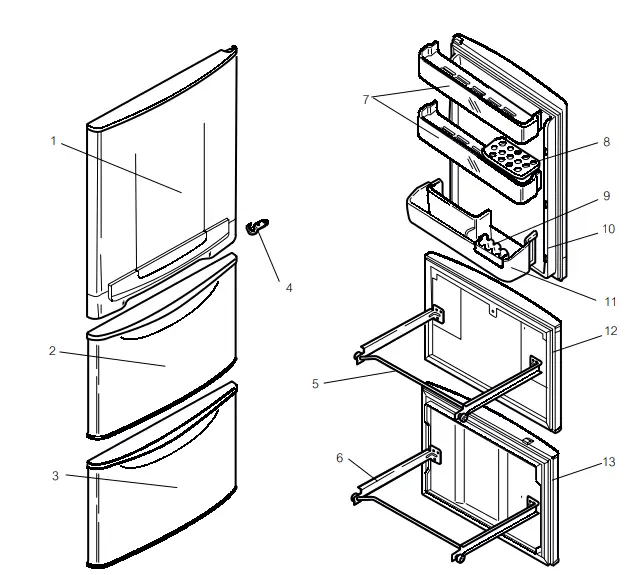 1
2
3
4
7
8
9
10
11
12
5
6
13