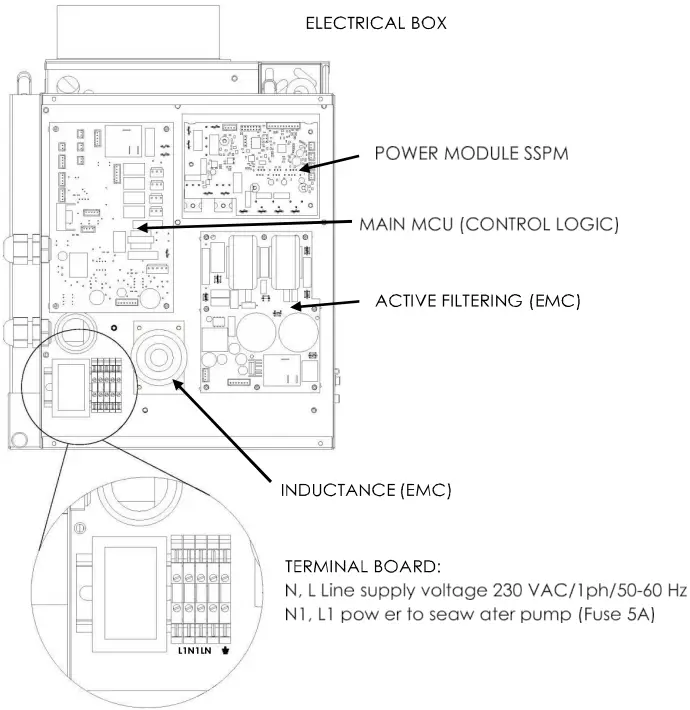 ELECTRICAL BOX

POWER MODULE SSPM

MAIN MCU (CONTROL LOGIC)

ACTIVE FILTERING (EMC)

INDUCTANCE (EMC)

L1N1LN

TERMINAL BOARD:
N, L Line supply voltage 230 VAC/1ph/50-60 Hz
N1, L1 pow er to seaw ater pump (Fuse 5A)