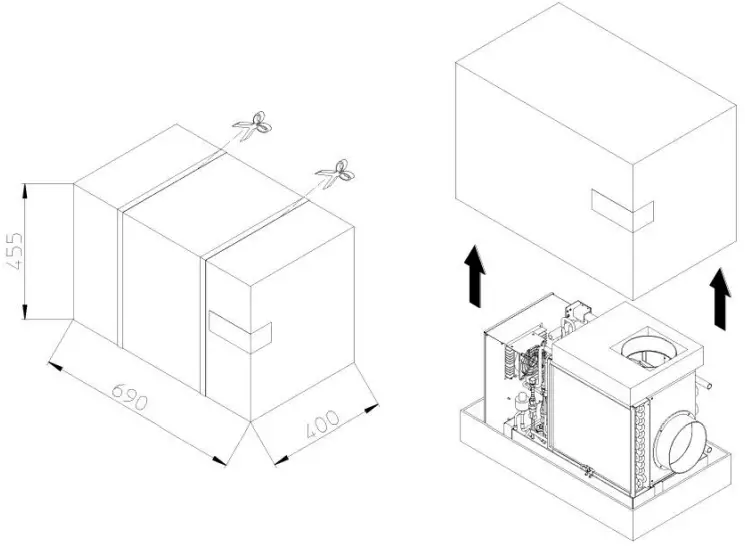 455
690
400