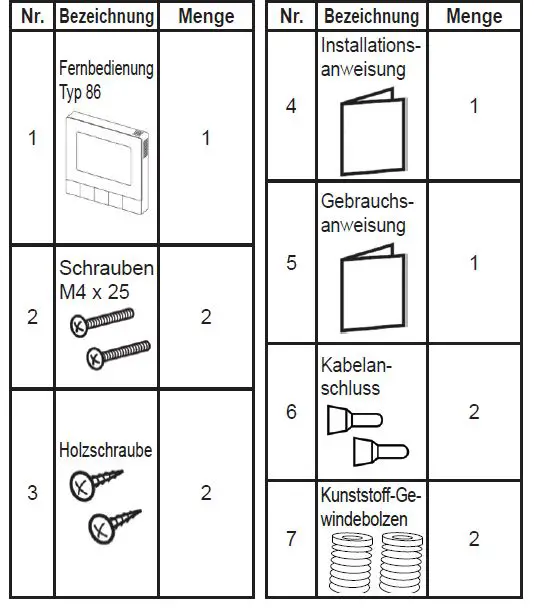 | Nr. | Bezeichnung | Menge |
|---|---|---|
| 1 | Fernbedienung Typ 86 | 1 |
| 2 | Schrauben M4 x 25 | 2 |
| 3 | Holzschraube | 2 |

| Nr. | Bezeichnung | Menge |
|---|---|---|
| 4 | Installationsanweisung | 1 |
| 5 | Gebrauchsanweisung | 1 |
| 6 | Kabelanschluss | 2 |
| 7 | Kunststoff-Gewindebolzen | 2 |