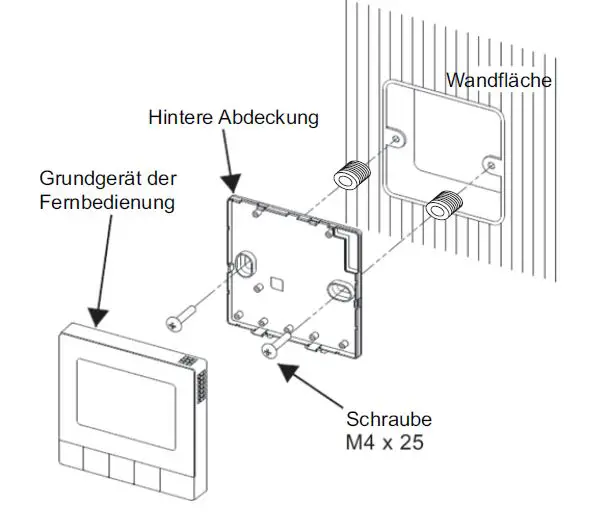 Wandfläche

Hintere Abdeckung

Grundgerät der Fernbedienung

Schraube M4 x 25