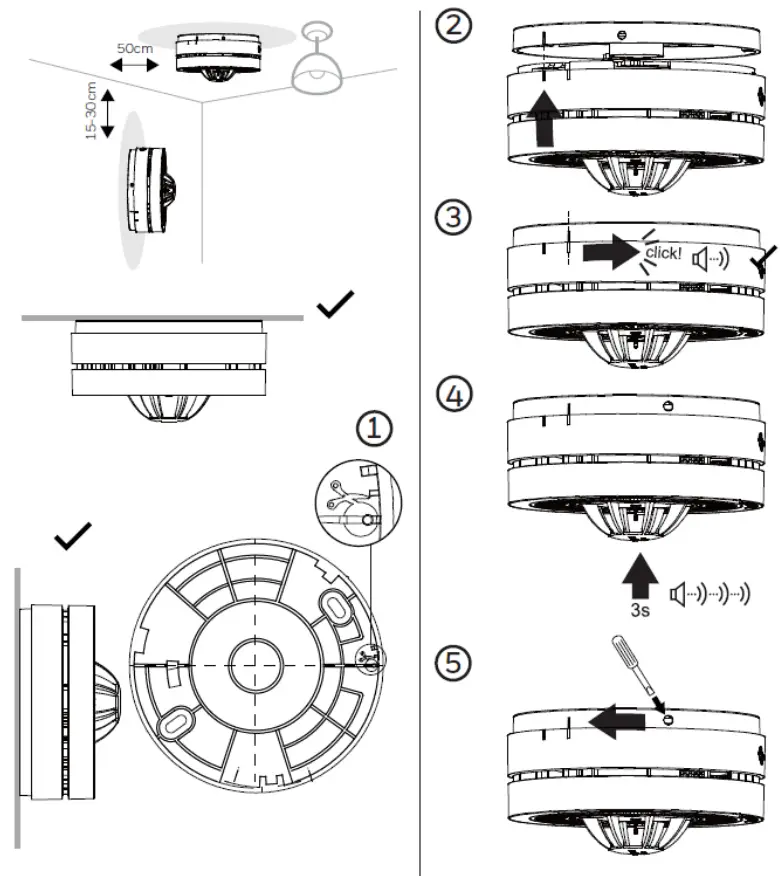 50cm

15-30cm

1

2

3

click!

4

3s

5