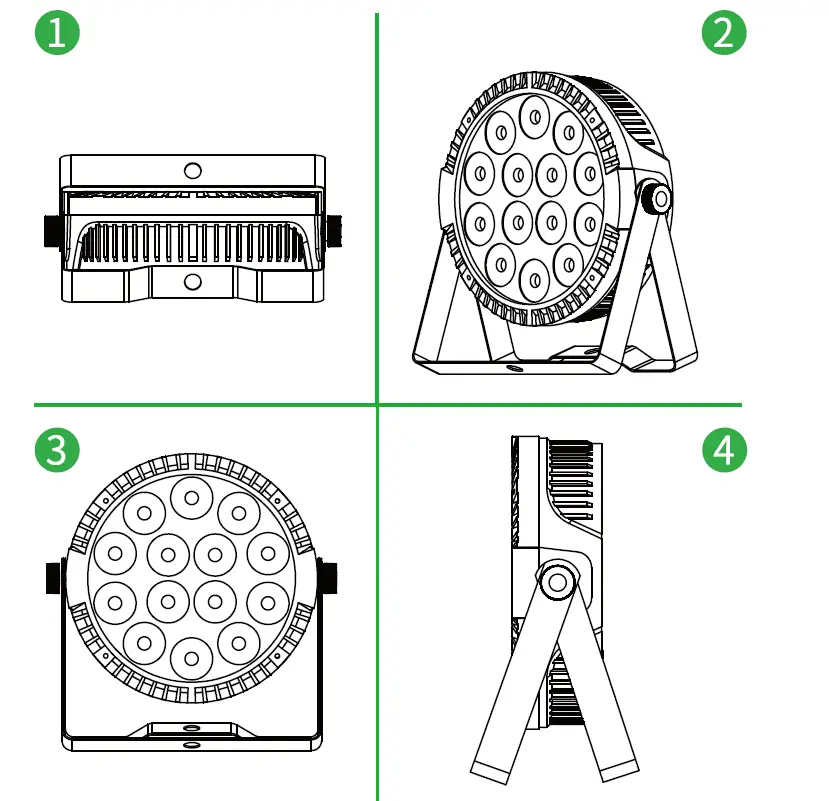 1
2
3
4