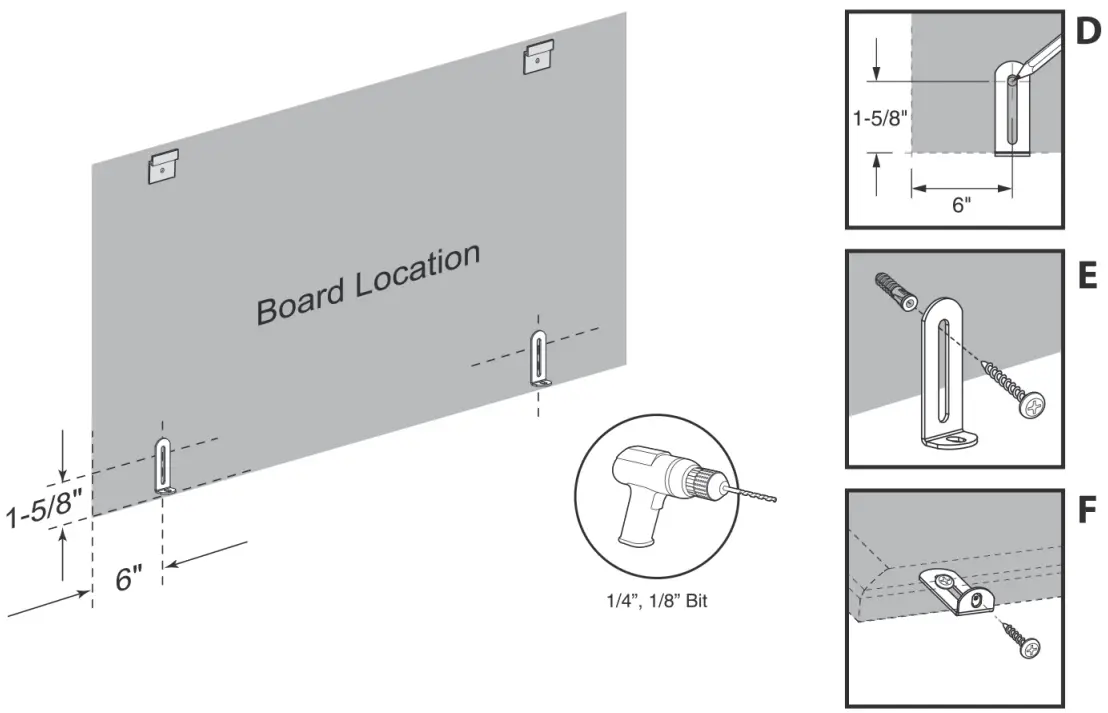 Board Location

1-5/8"

6"

1/4", 1/8" Bit

D

1-5/8"

6"

E

F