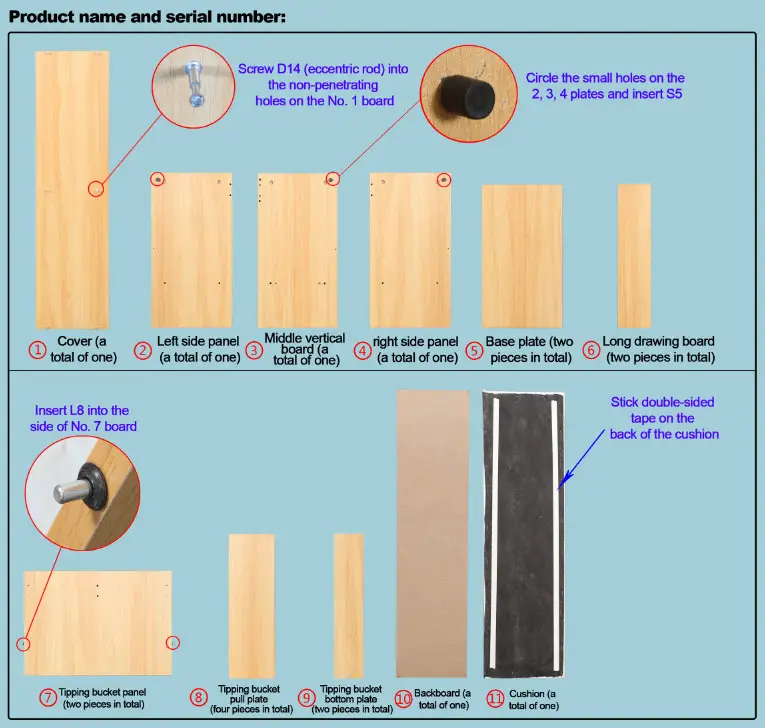 Product name and serial number:

Screw D14 (eccentric rod) into the non-penetrating holes on the No. 1 board

Circle the small holes on the 2, 3, 4 plates and insert S5

① Cover (a total of one)

② Left side panel (a total of one)

③ Middle vertical board (a total of one)

④ right side panel (a total of one)

⑤ Base plate (two pieces in total)

⑥ Long drawing board (two pieces in total)

Insert L8 into the side of No. 7 board

Stick double-sided tape on the back of the cushion

⑦ Tipping bucket panel (two pieces in total)

⑧ Tipping bucket pull plate (four pieces in total)

⑨ Tipping bucket bottom plate (two pieces in total)

⑩ Backboard (a total of one)

⑪ Cushion (a total of one)