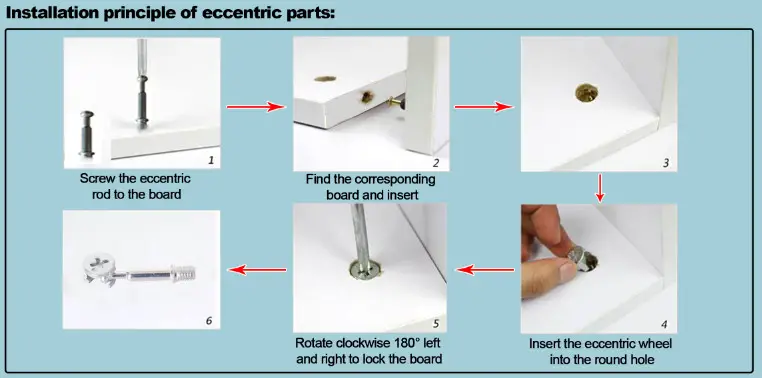 Installation principle of eccentric parts:

1
Screw the eccentric rod to the board

2
Find the corresponding board and insert

3

4
Insert the eccentric wheel into the round hole

5
Rotate clockwise 180° left and right to lock the board

6