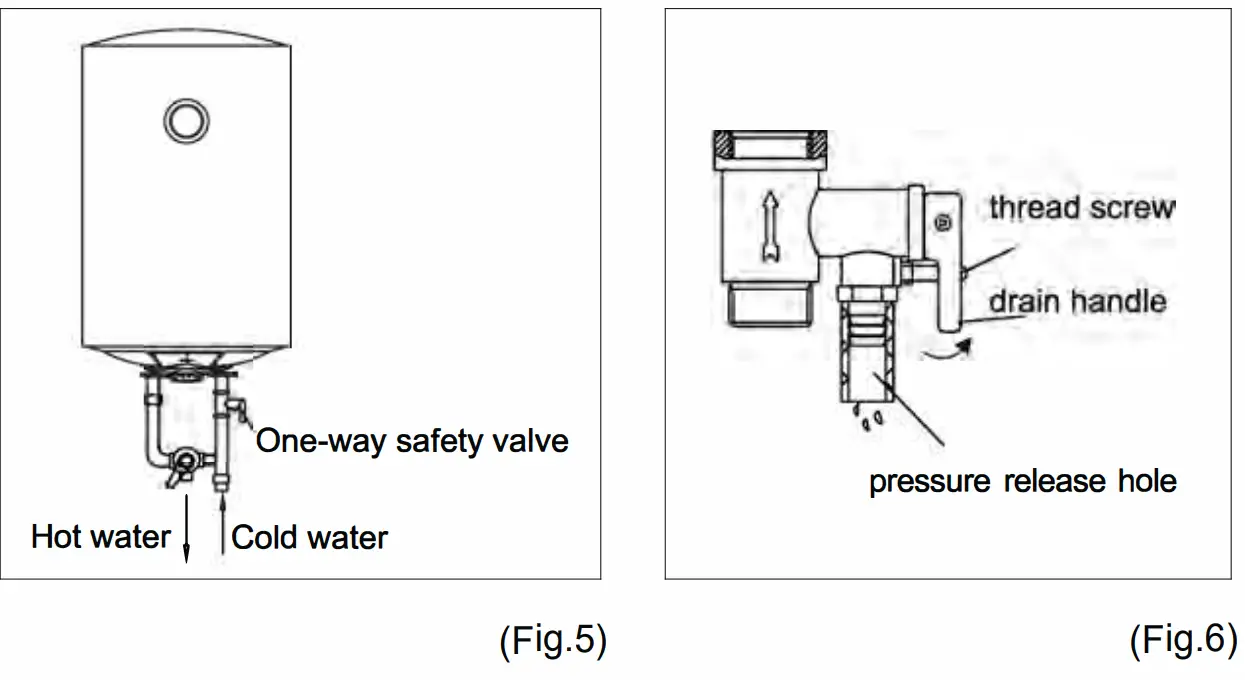 One-way safety valve

Hot water

Cold water

(Fig.5)

thread screw

drain handle

pressure release hole

(Fig.6)