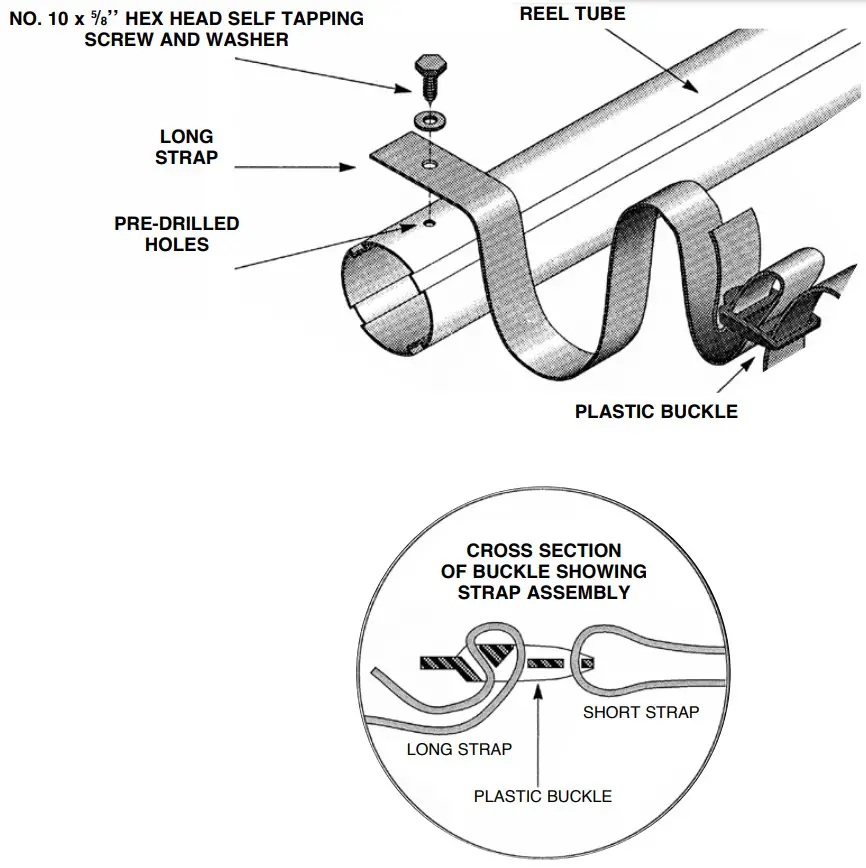 NO. 10 x $\frac{5}{8}$'' HEX HEAD SELF TAPPING SCREW AND WASHER

REEL TUBE

LONG STRAP

PRE-DRILLED HOLES

PLASTIC BUCKLE

CROSS SECTION OF BUCKLE SHOWING STRAP ASSEMBLY

SHORT STRAP

LONG STRAP

PLASTIC BUCKLE