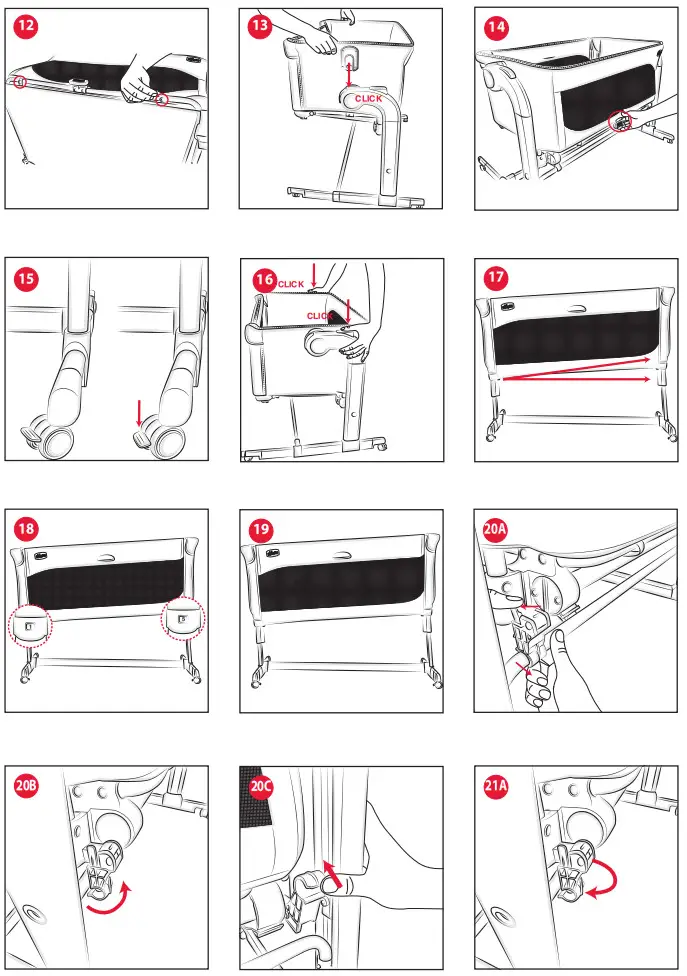 12

13

CLICK

14

15

16

CLICK

CLICK

17

18

19

20A

20B

20C

21A