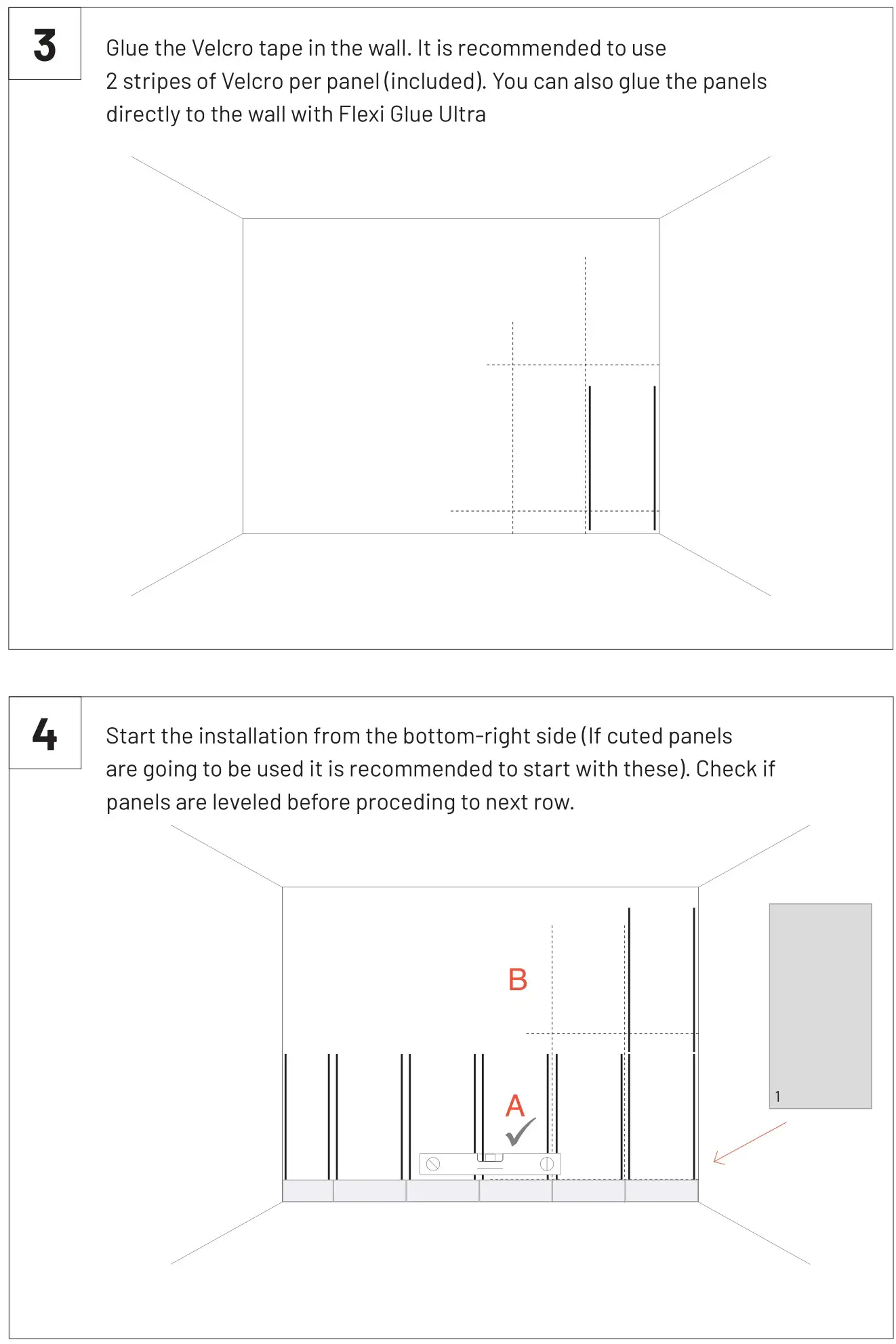 3

Glue the Velcro tape in the wall. It is recommended to use 2 stripes of Velcro per panel (included). You can also glue the panels directly to the wall with Flexi Glue Ultra

4

Start the installation from the bottom-right side (If cuted panels are going to be used it is recommended to start with these). Check if panels are leveled before proceding to next row.

B

A

1