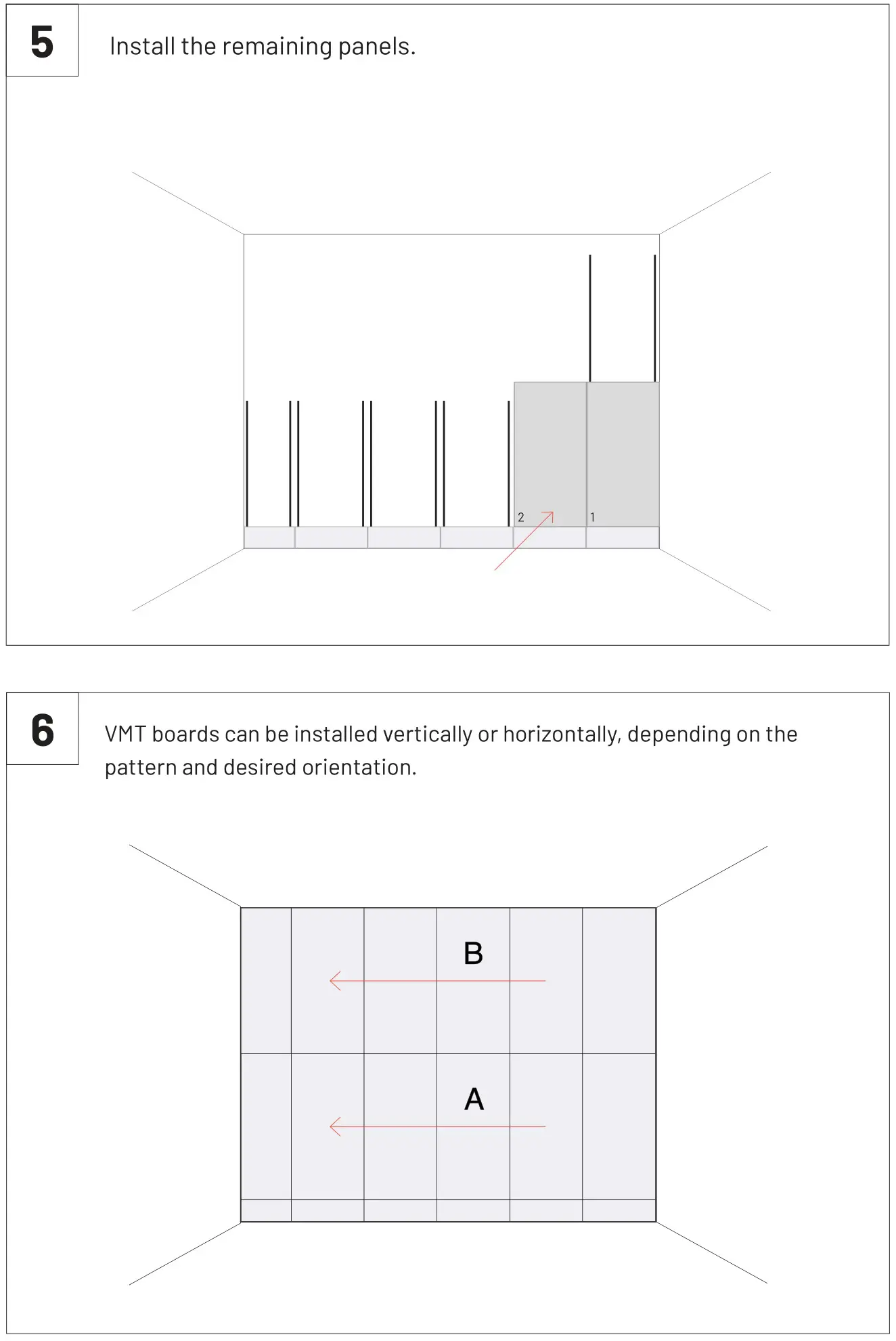 5

Install the remaining panels.

2
1

6

VMT boards can be installed vertically or horizontally, depending on the pattern and desired orientation.

B

A