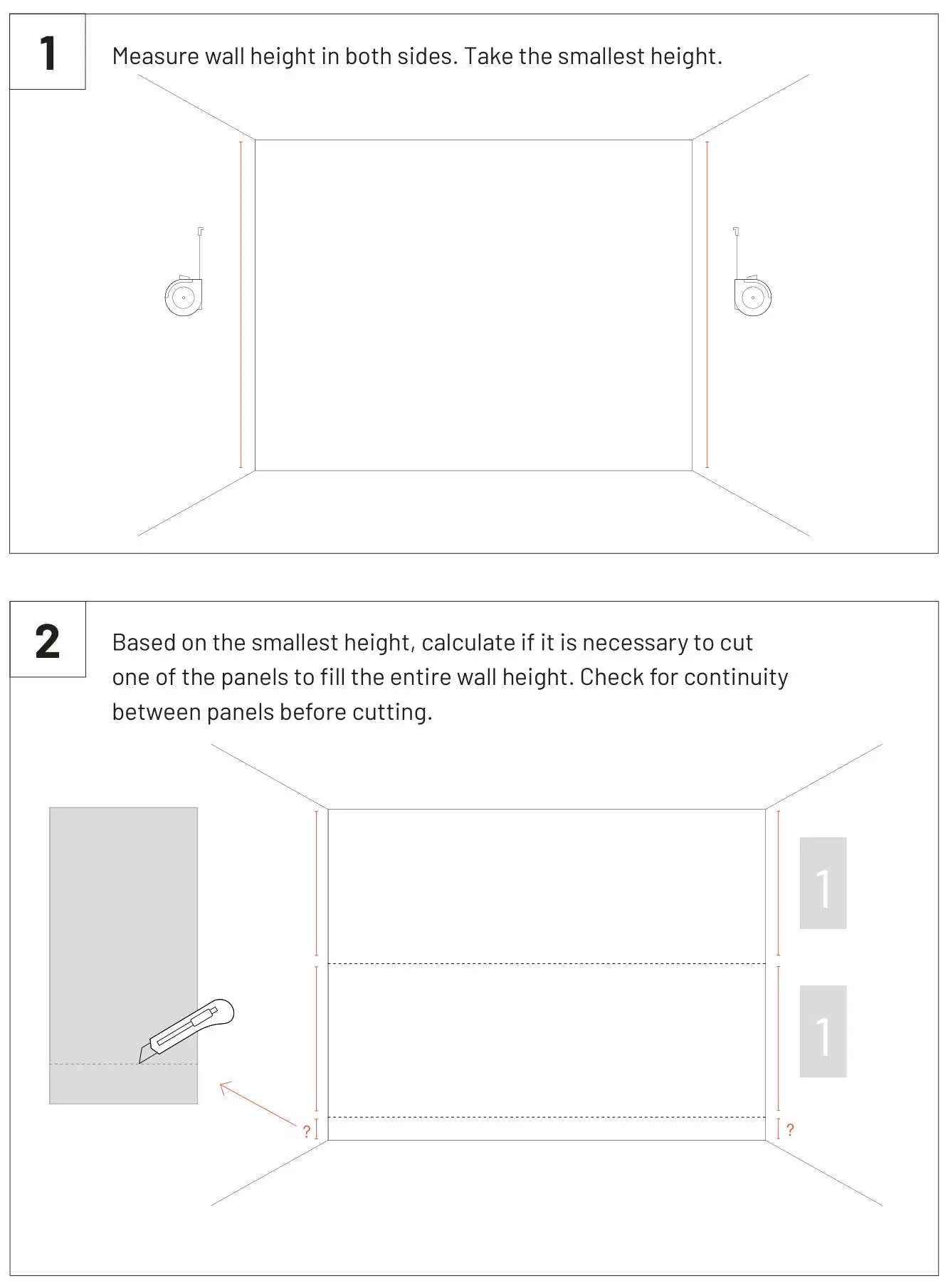 1

Measure wall height in both sides. Take the smallest height.

2

Based on the smallest height, calculate if it is necessary to cut one of the panels to fill the entire wall height. Check for continuity between panels before cutting.

1

1

?

?