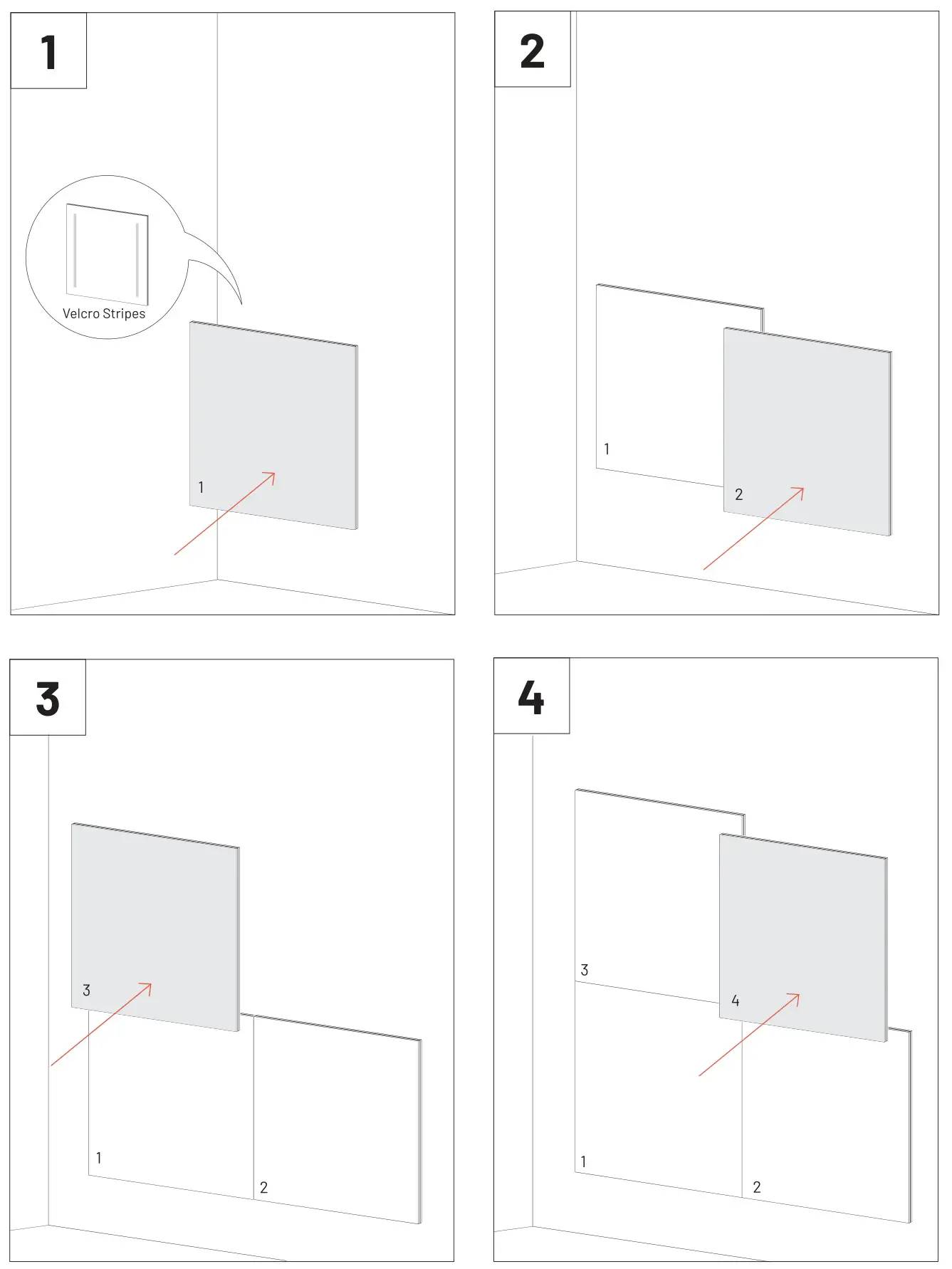 1

Velcro Stripes

1

2

1

2

3

3

1

2

4

3

4

1

2