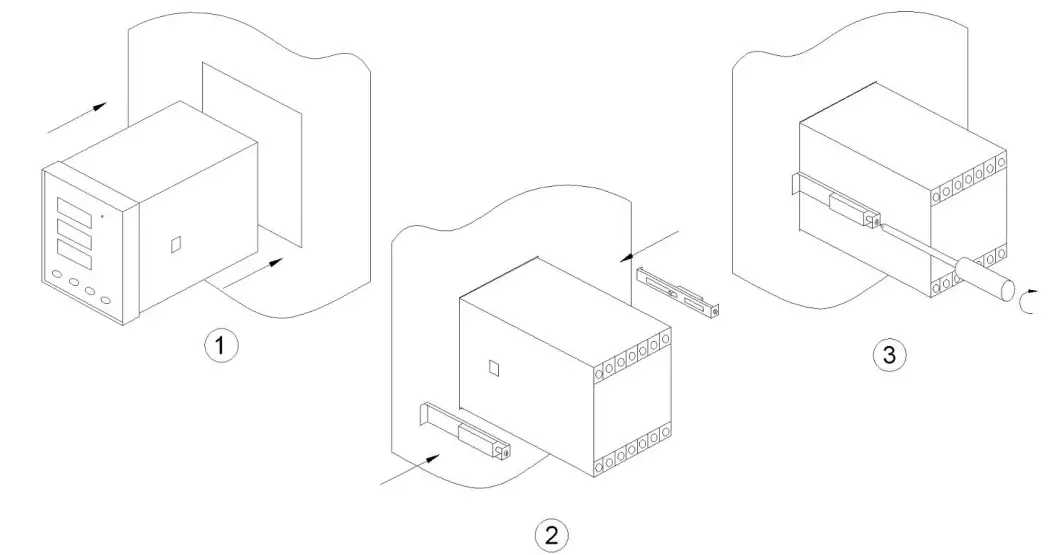 1

2

3