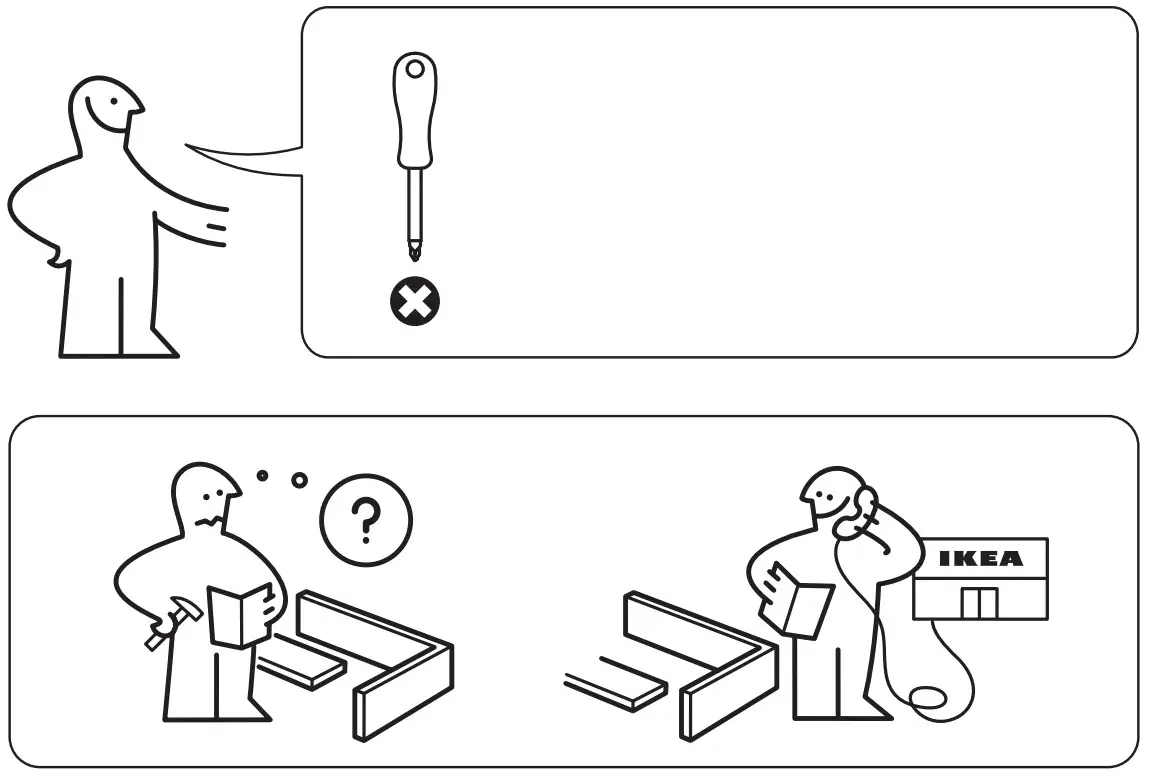 ?

IKEA