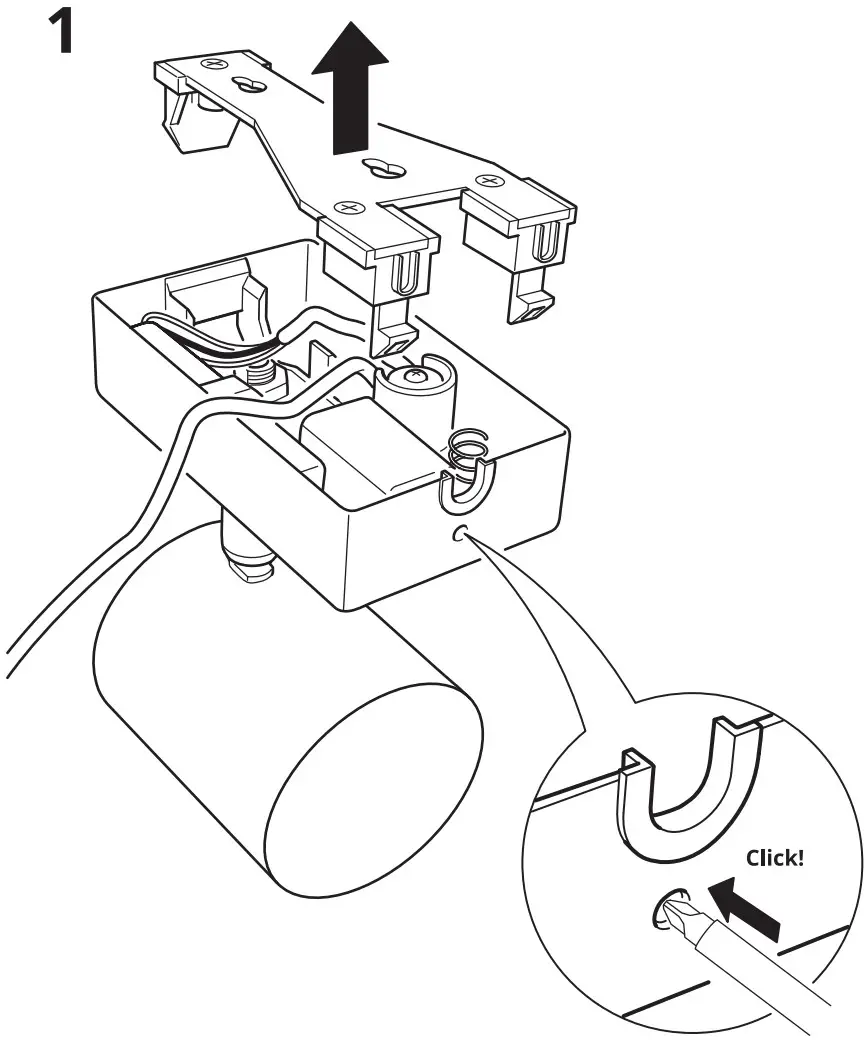 1

Click!