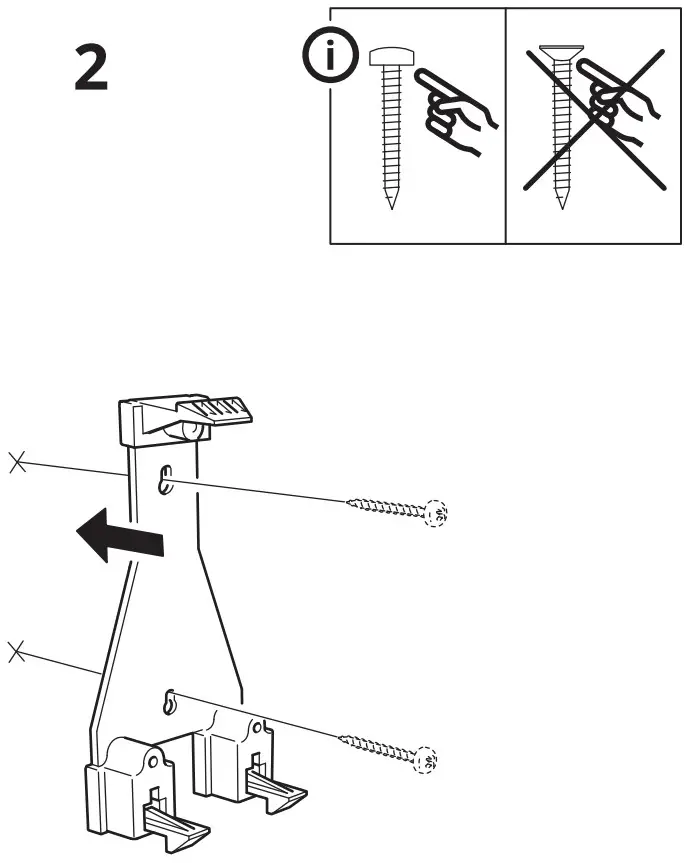 2

i