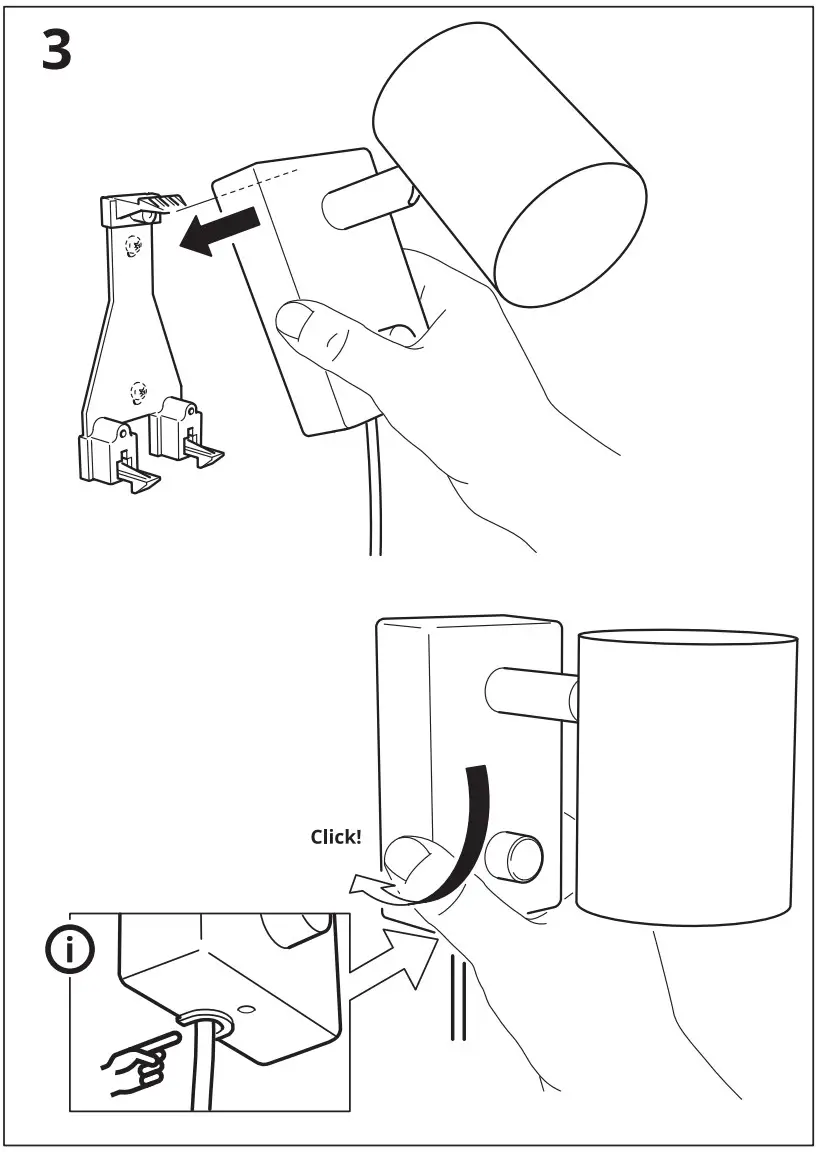 3

Click!

i