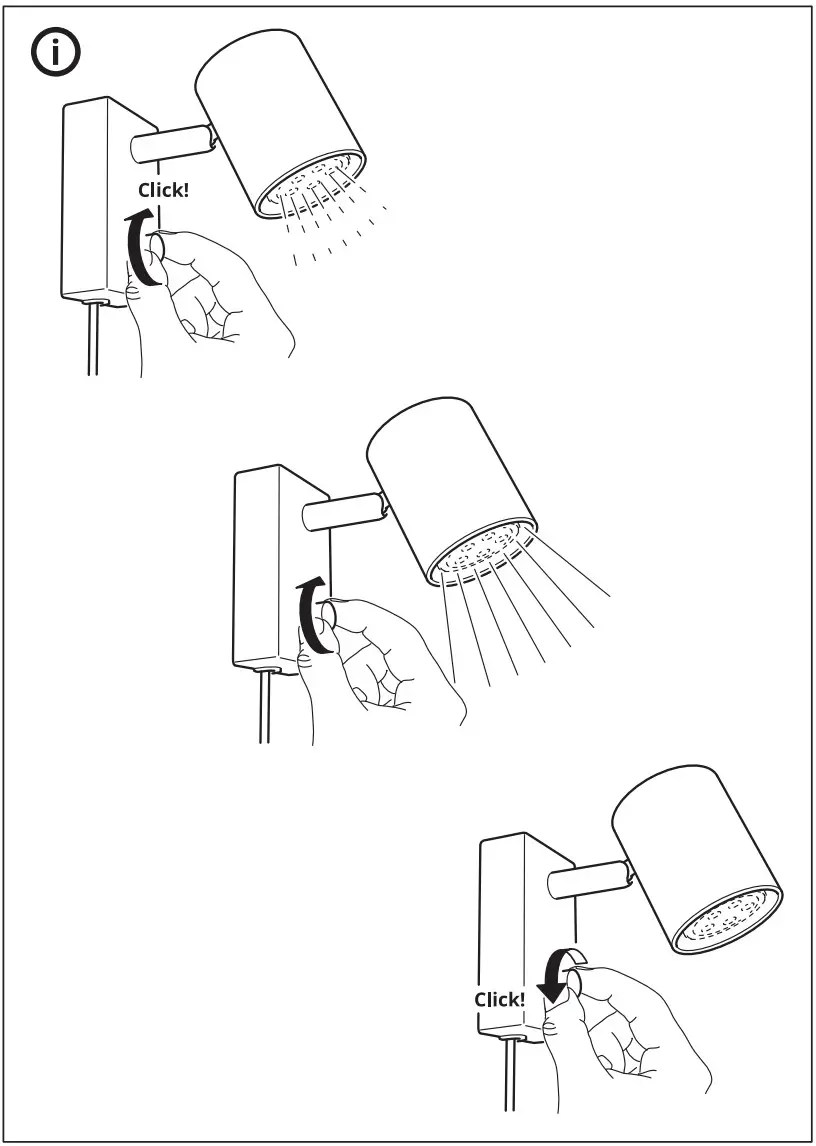 i

Click!

Click!