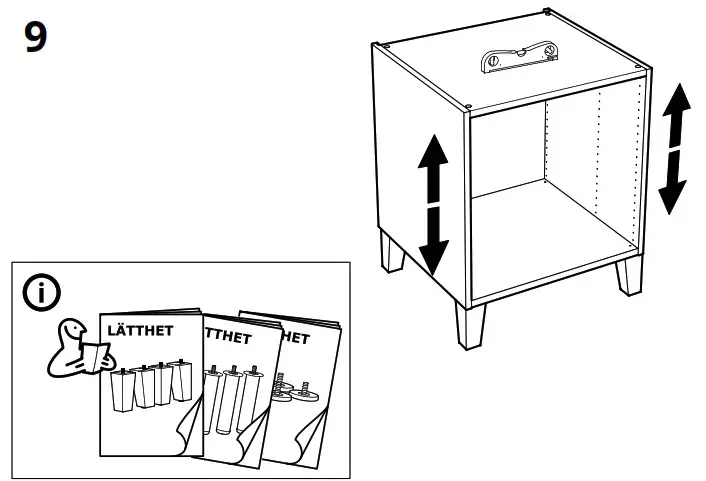 9

i

LÄTTHET

TTHET

HET