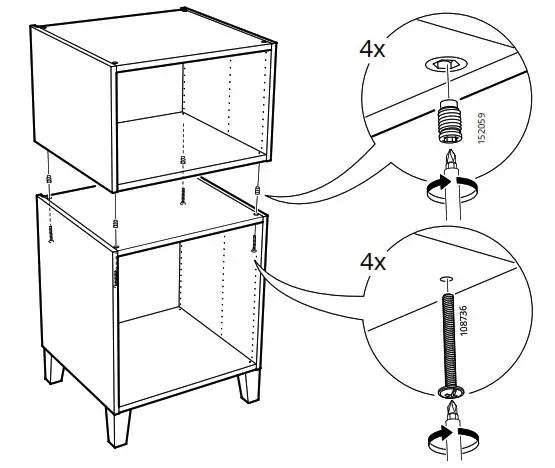 4x

152059

4x

108736