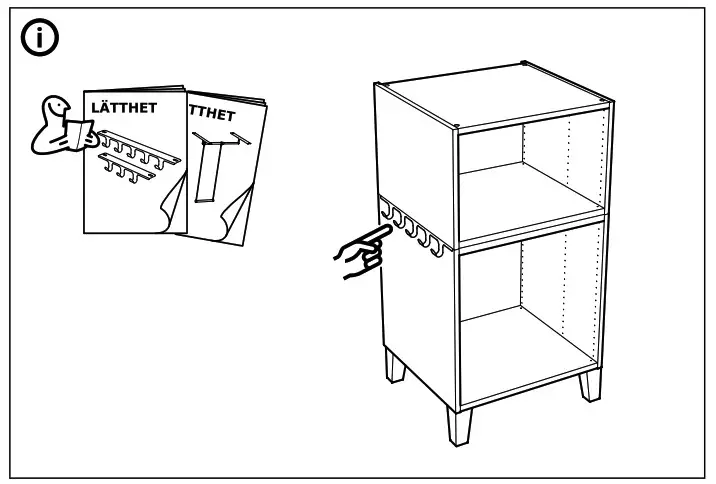 i

LÄTTHET

TTHET