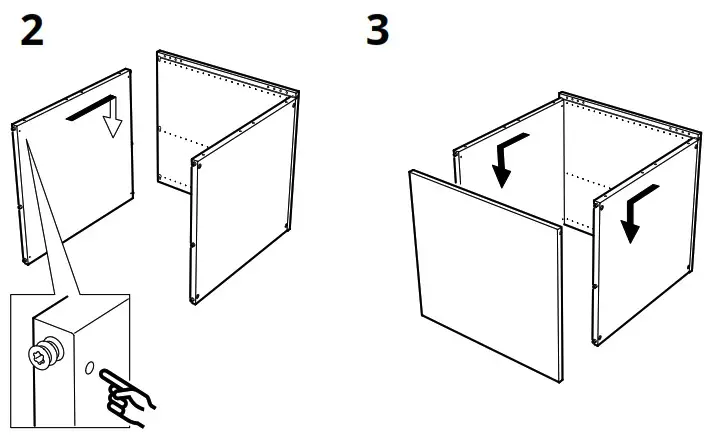 2

3