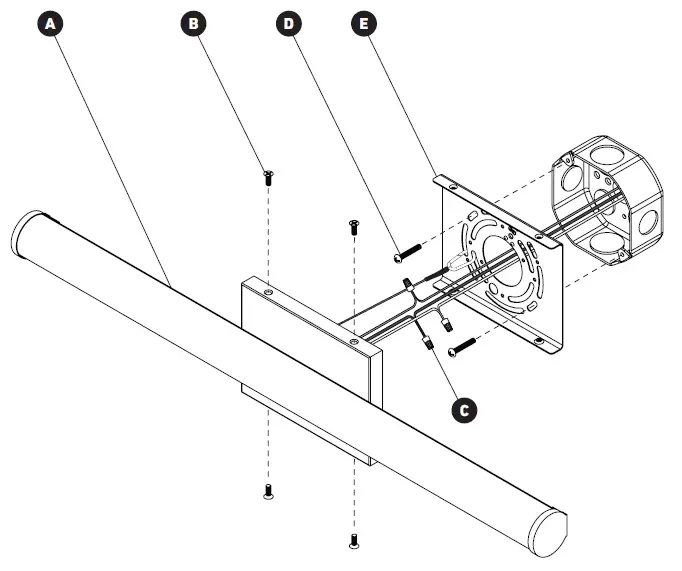 A
B
D
E
C