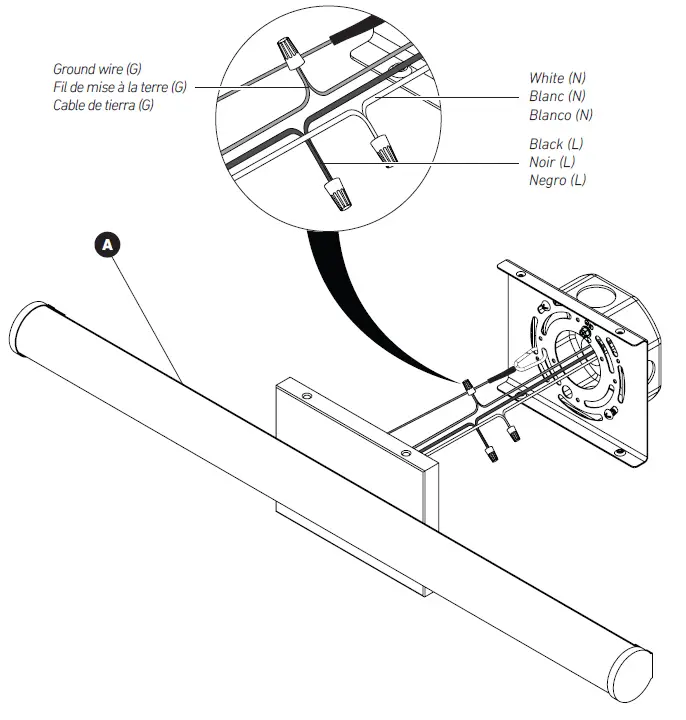 Ground wire (G)
Fil de mise à la terre (G)
Cable de tierra (G)

White (N)
Blanc (N)
Blanco (N)

Black (L)
Noir (L)
Negro (L)

A