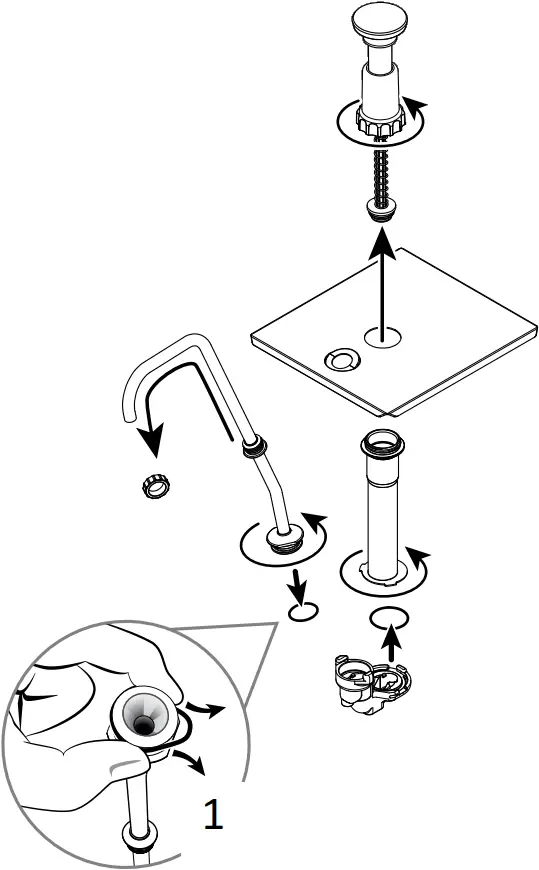 1