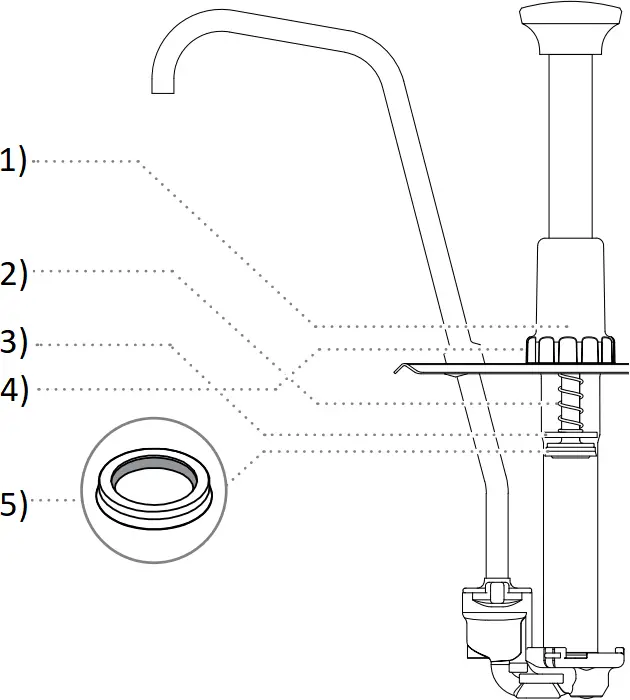 1)
2)
3)
4)
5)