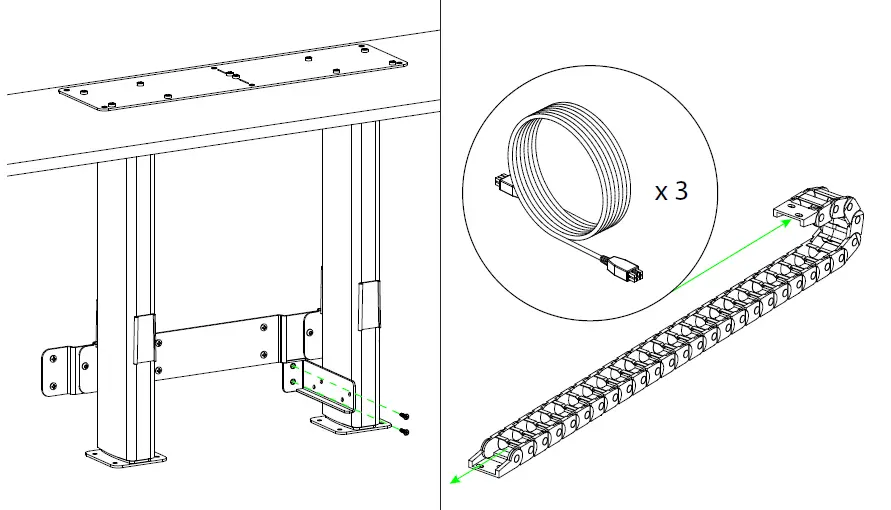 x 3