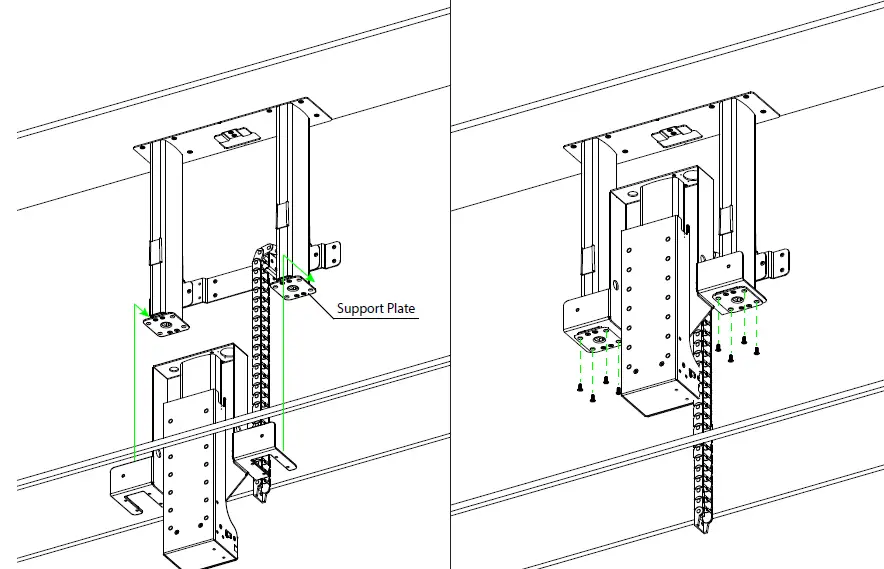 Support Plate