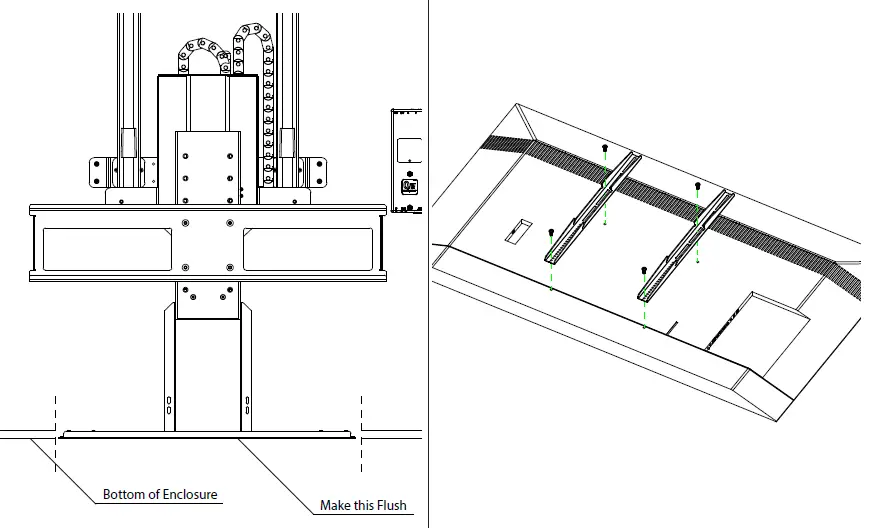 Bottom of Enclosure

Make this Flush