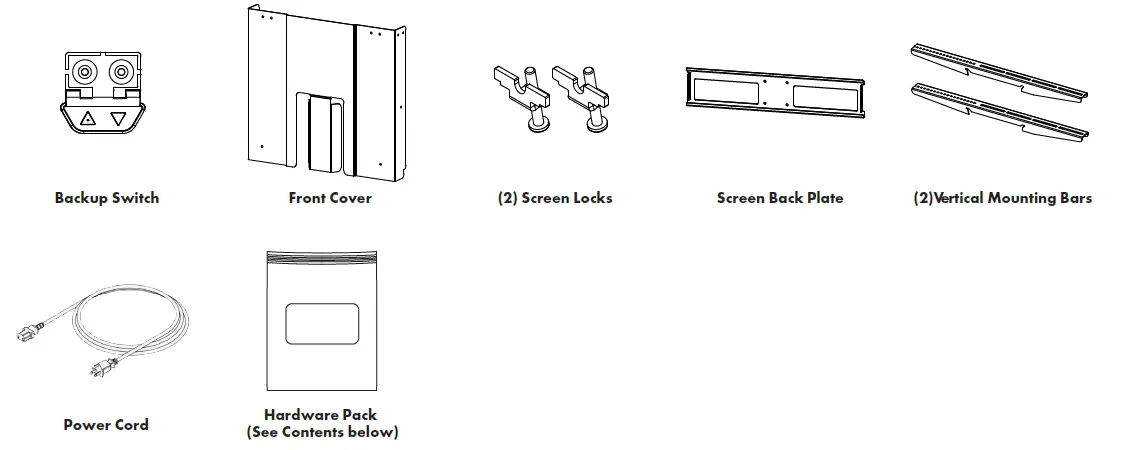 Backup Switch

Front Cover

(2) Screen Locks

Screen Back Plate

(2)Vertical Mounting Bars

Power Cord

Hardware Pack
(See Contents below)