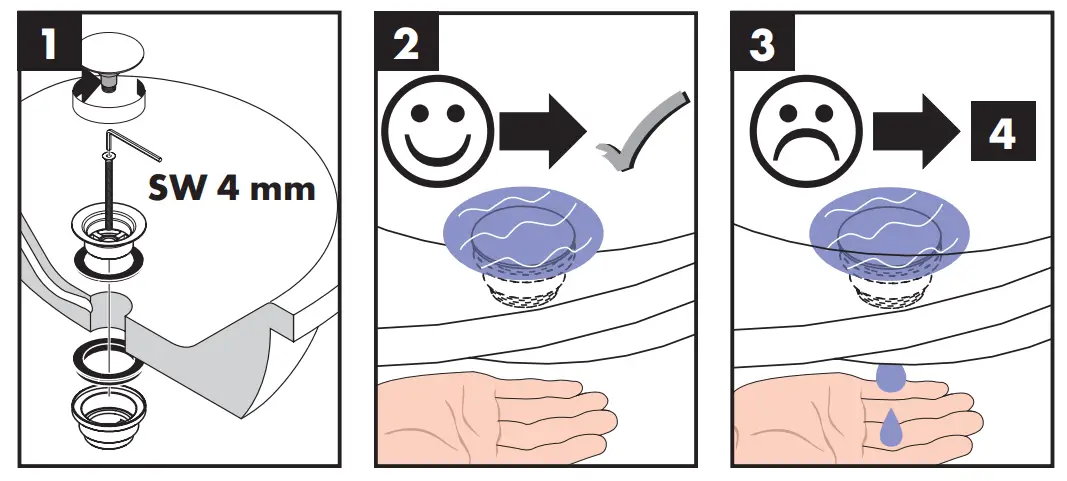 1

SW 4 mm

2

3

4