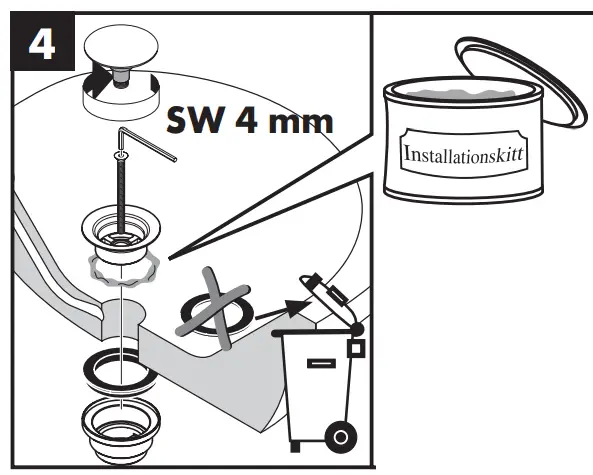 4

SW 4 mm

Installationskitt